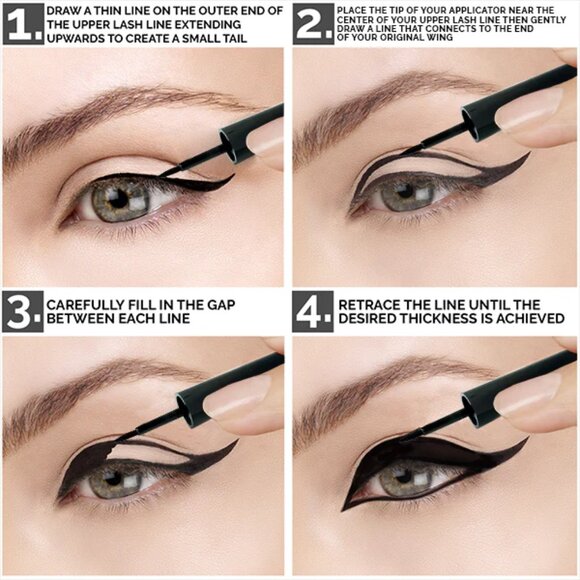 1. DRAW A THIN LINE ON THE OUTER END OF THE UPPER LASH LINE EXTENDING UPWARDS TO CREATE A SMALL TAIL

2. PLACE THE TIP OF YOUR APPLICATOR NEAR THE CENTER OF YOUR UPPER LASH LINE THEN GENTLY DRAW A LINE THAT CONNECTS TO THE END OF YOUR ORIGINAL WING

3. CAREFULLY FILL IN THE GAP BETWEEN EACH LINE

4. RETRACE THE LINE UNTIL THE DESIRED THICKNESS IS ACHIEVED